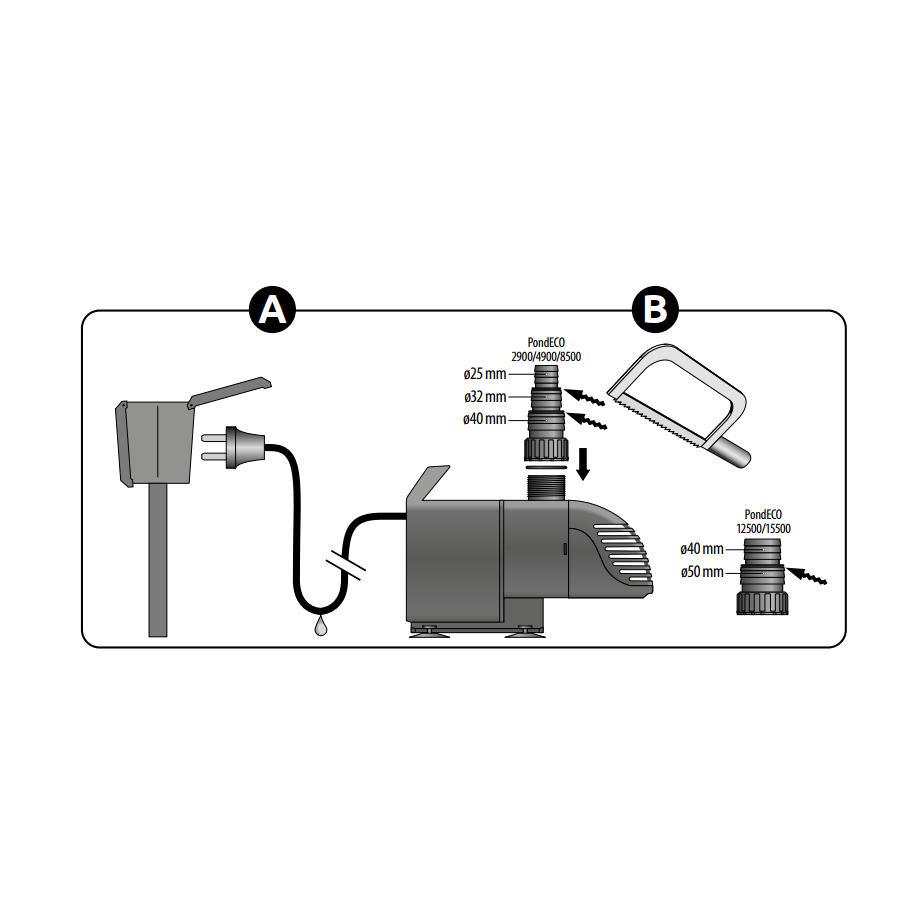 A

B

PondECO
2900/4900/8500

ø25 mm
ø32 mm
ø40 mm

PondECO
12500/15500

ø40 mm
ø50 mm