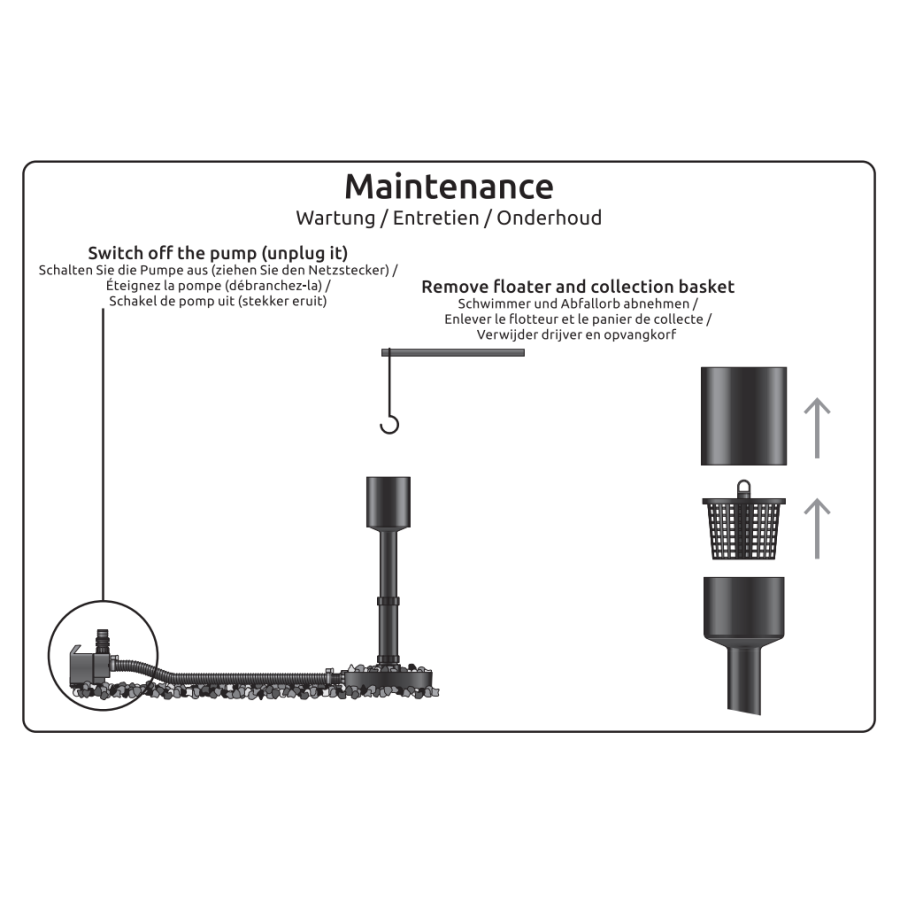 Maintenance
Wartung / Entretien / Onderhoud

Switch off the pump (unplug it)
Schalten Sie die Pumpe aus (ziehen Sie den Netzstecker) /
Éteignez la pompe (débranchez-la) /
Schakel de pomp uit (stekker eruit)

Remove floater and collection basket
Schwimmer und Abfallorb abnehmen /
Enlever le flotteur et le panier de collecte /
Verwijder drijver en opvangkorf