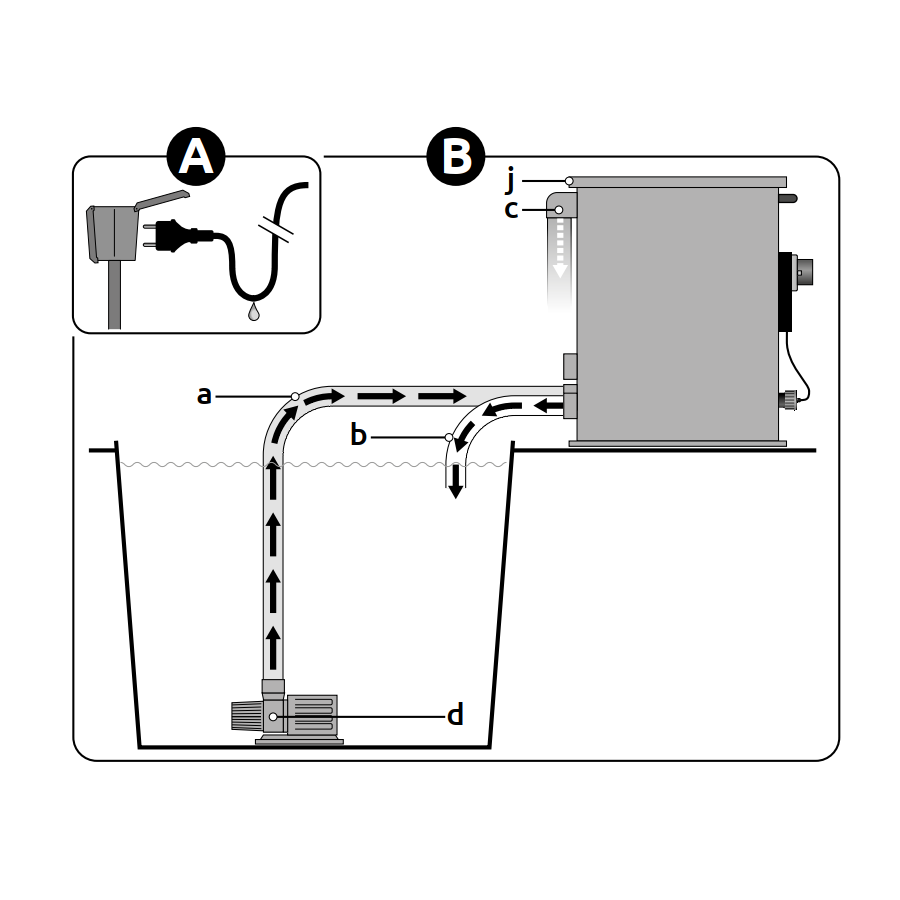 A
B
j
c
a
b
d